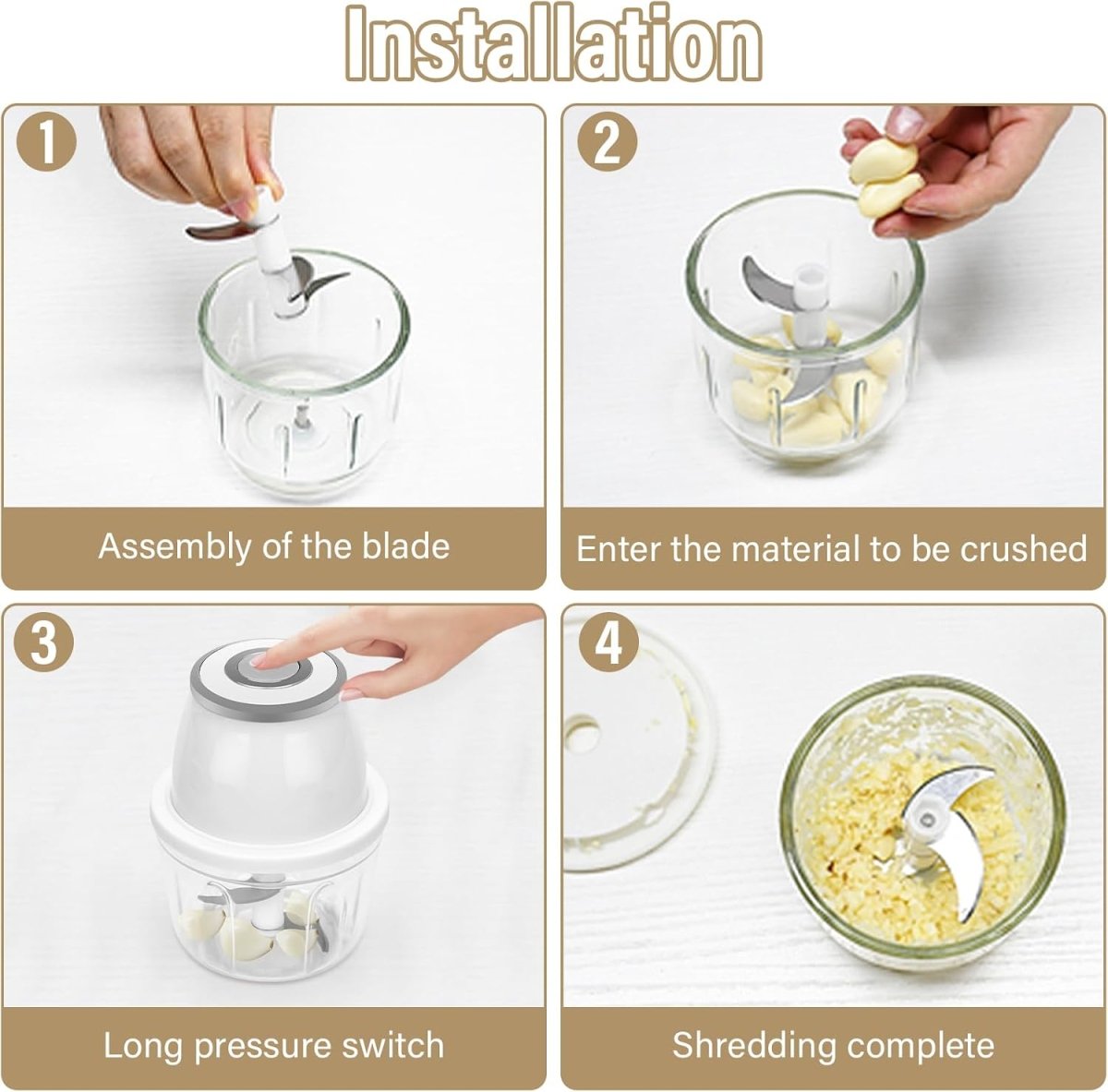 Installation

1

Assembly of the blade

2

Enter the material to be crushed

3

Long pressure switch

4

Shredding complete