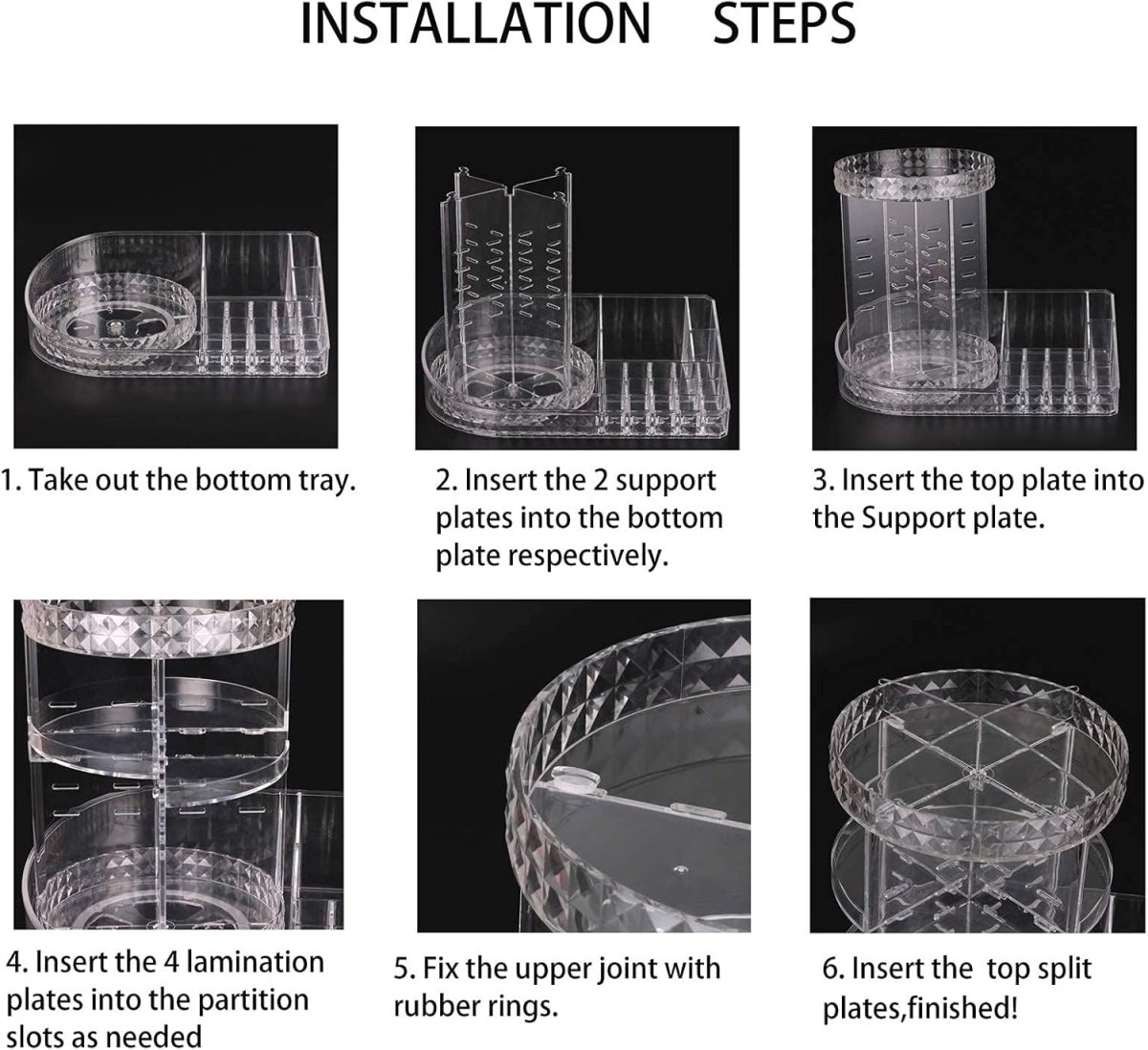 INSTALLATION STEPS

1. Take out the bottom tray.

2. Insert the 2 support plates into the bottom plate respectively.

3. Insert the top plate into the Support plate.

4. Insert the 4 lamination plates into the partition slots as needed

5. Fix the upper joint with rubber rings.

6. Insert the top split plates,finished!