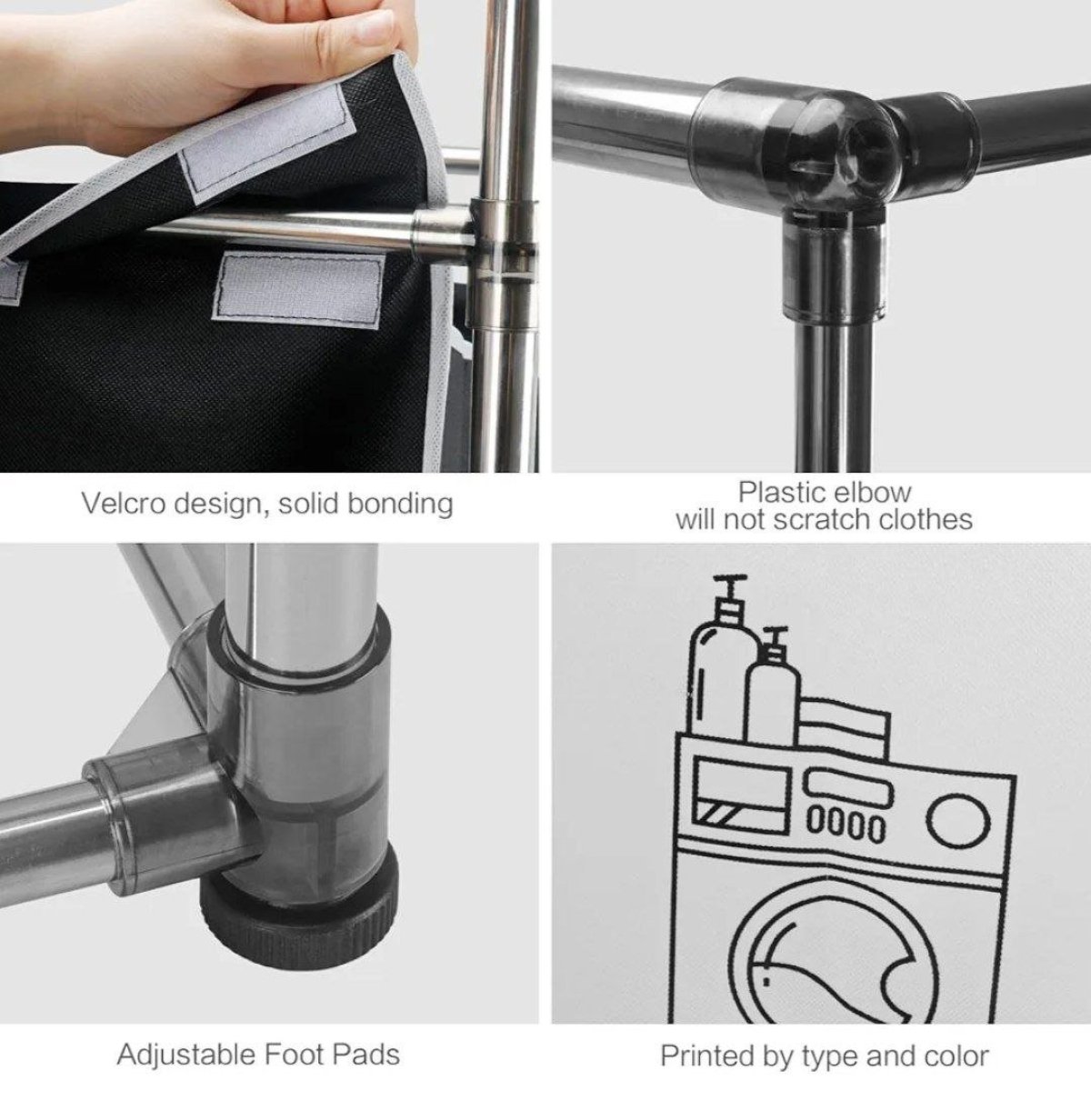 Velcro design, solid bonding

Plastic elbow
will not scratch clothes

0000

Adjustable Foot Pads

Printed by type and color