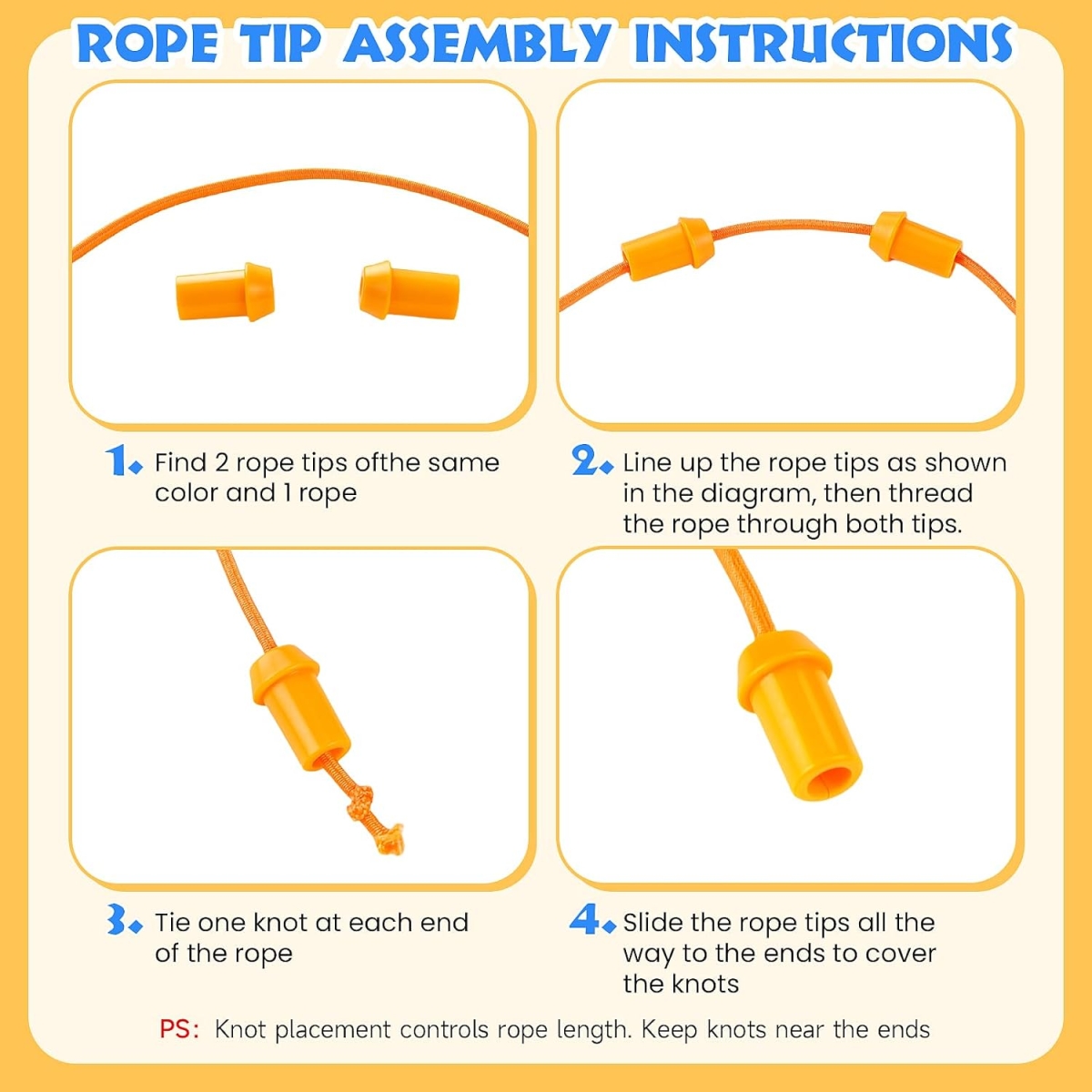 ROPE TIP ASSEMBLY INSTRUCTIONS

1. Find 2 rope tips ofthe same color and 1 rope

2. Line up the rope tips as shown in the diagram, then thread the rope through both tips.

3. Tie one knot at each end of the rope

4. Slide the rope tips all the way to the ends to cover the knots

PS: Knot placement controls rope length. Keep knots near the ends