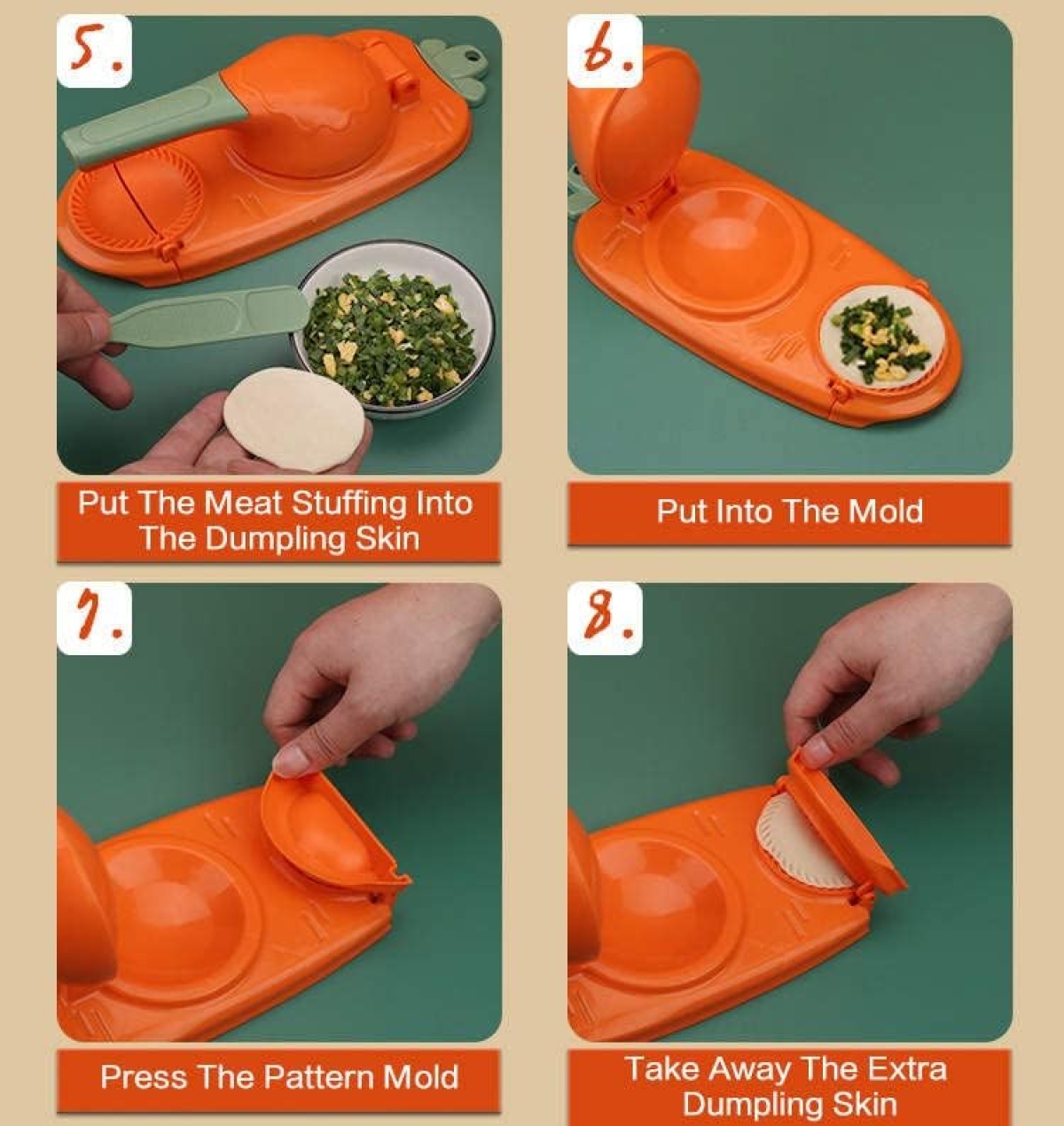 5.

Put The Meat Stuffing Into The Dumpling Skin

6.

Put Into The Mold

7.

Press The Pattern Mold

8.

Take Away The Extra Dumpling Skin