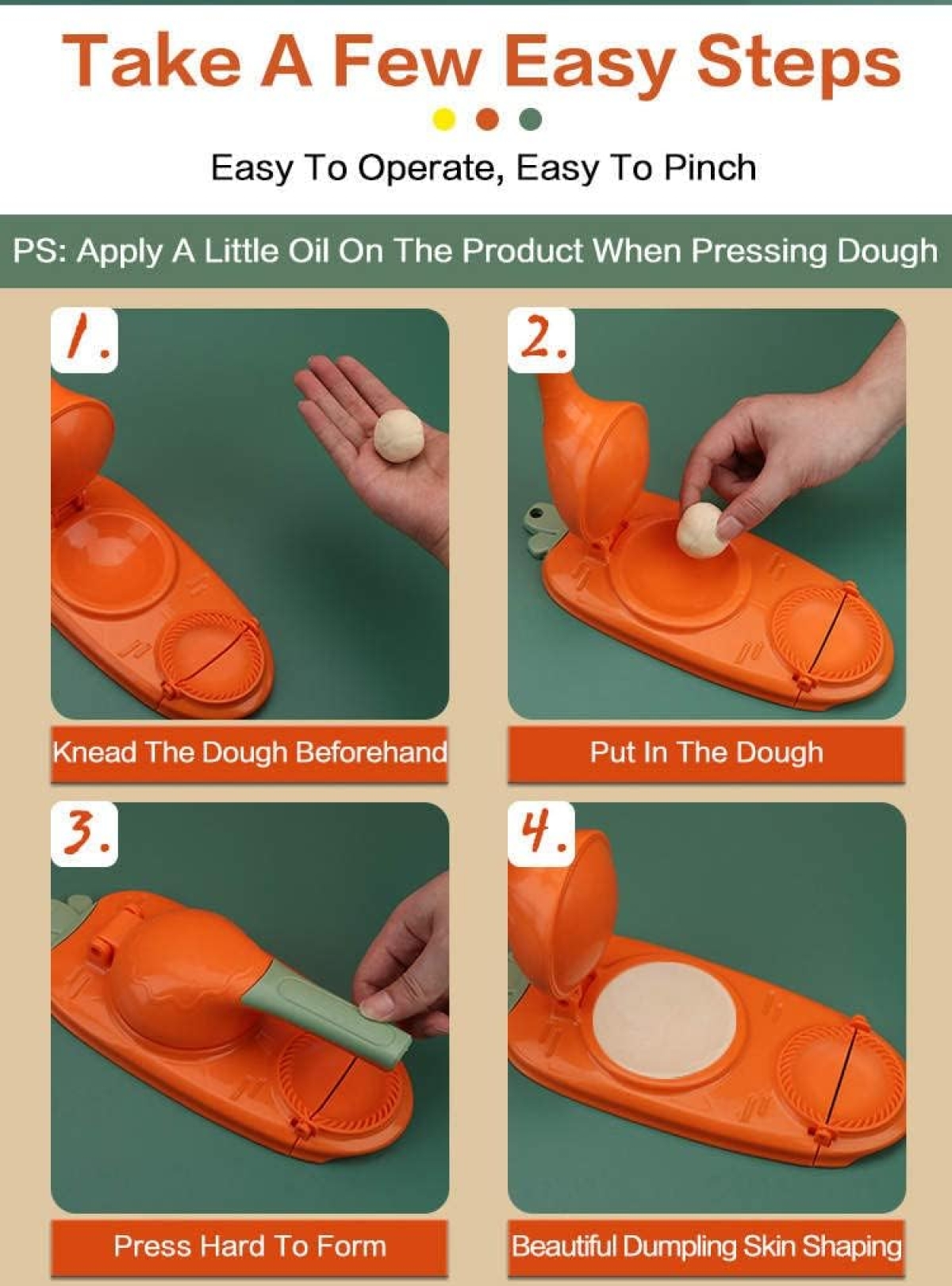 Take A Few Easy Steps

Easy To Operate, Easy To Pinch

PS: Apply A Little Oil On The Product When Pressing Dough

1.

Knead The Dough Beforehand

2.

Put In The Dough

3.

Press Hard To Form

4.

Beautiful Dumpling Skin Shaping