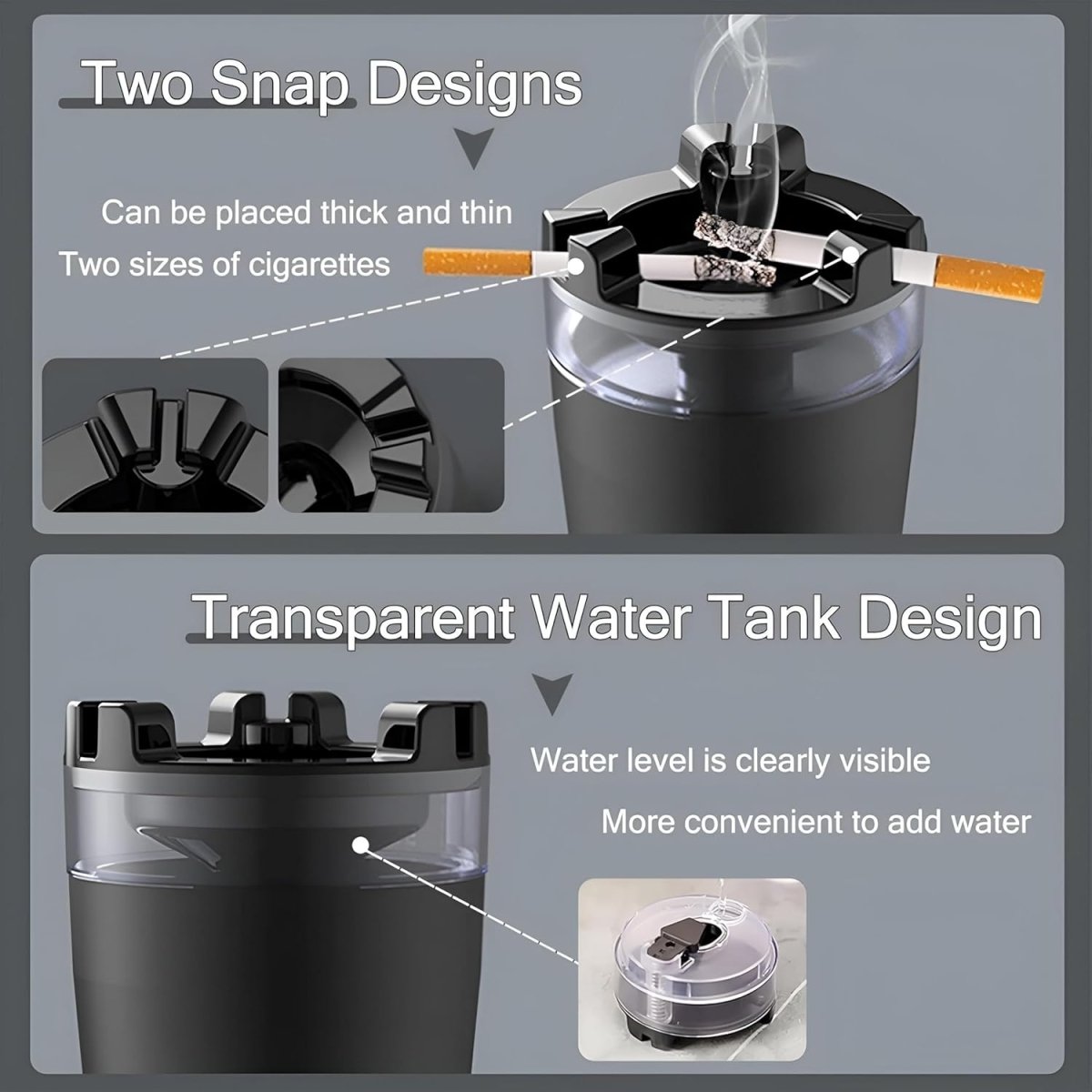 Two Snap Designs

Can be placed thick and thin
Two sizes of cigarettes

Transparent Water Tank Design

Water level is clearly visible

More convenient to add water