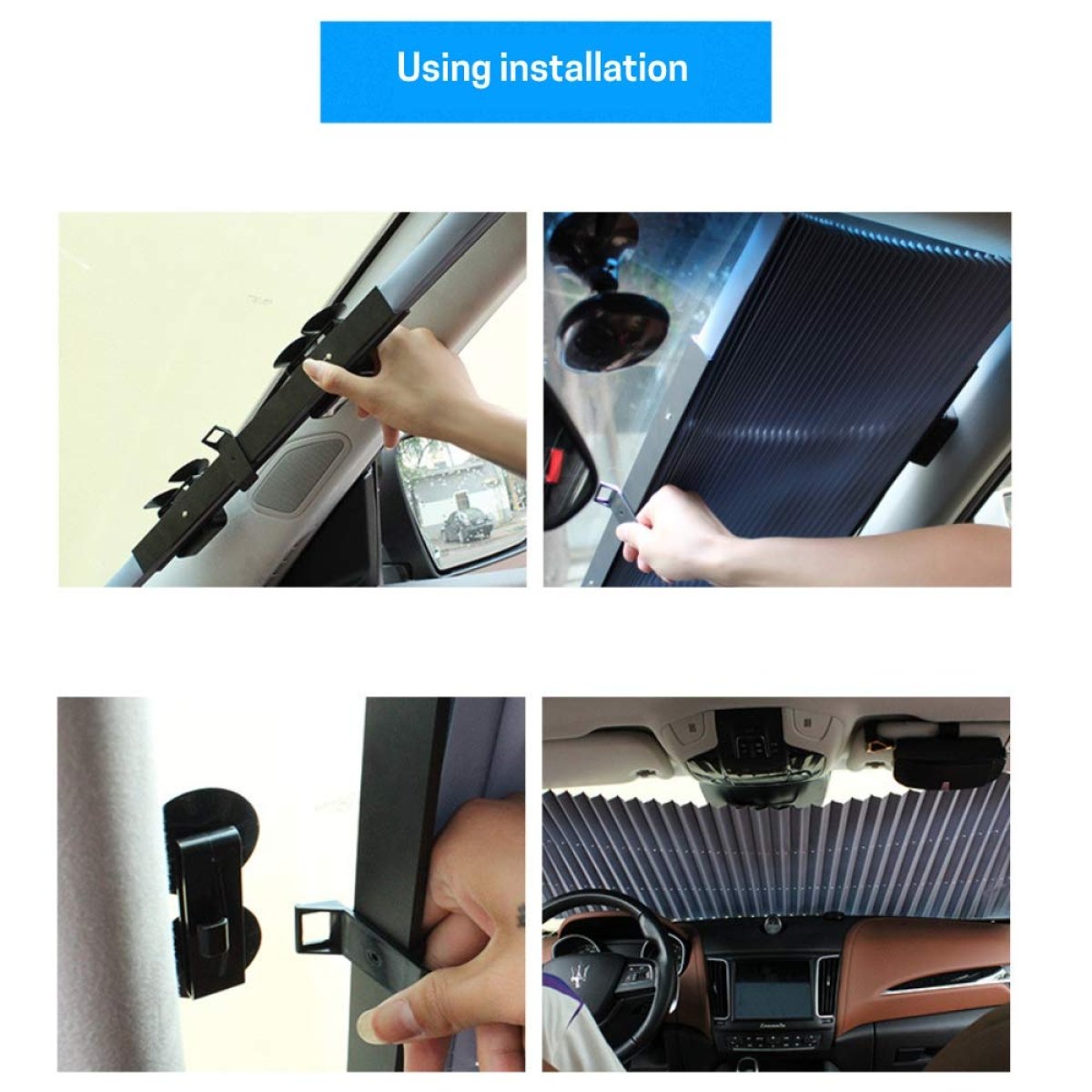 Using installation