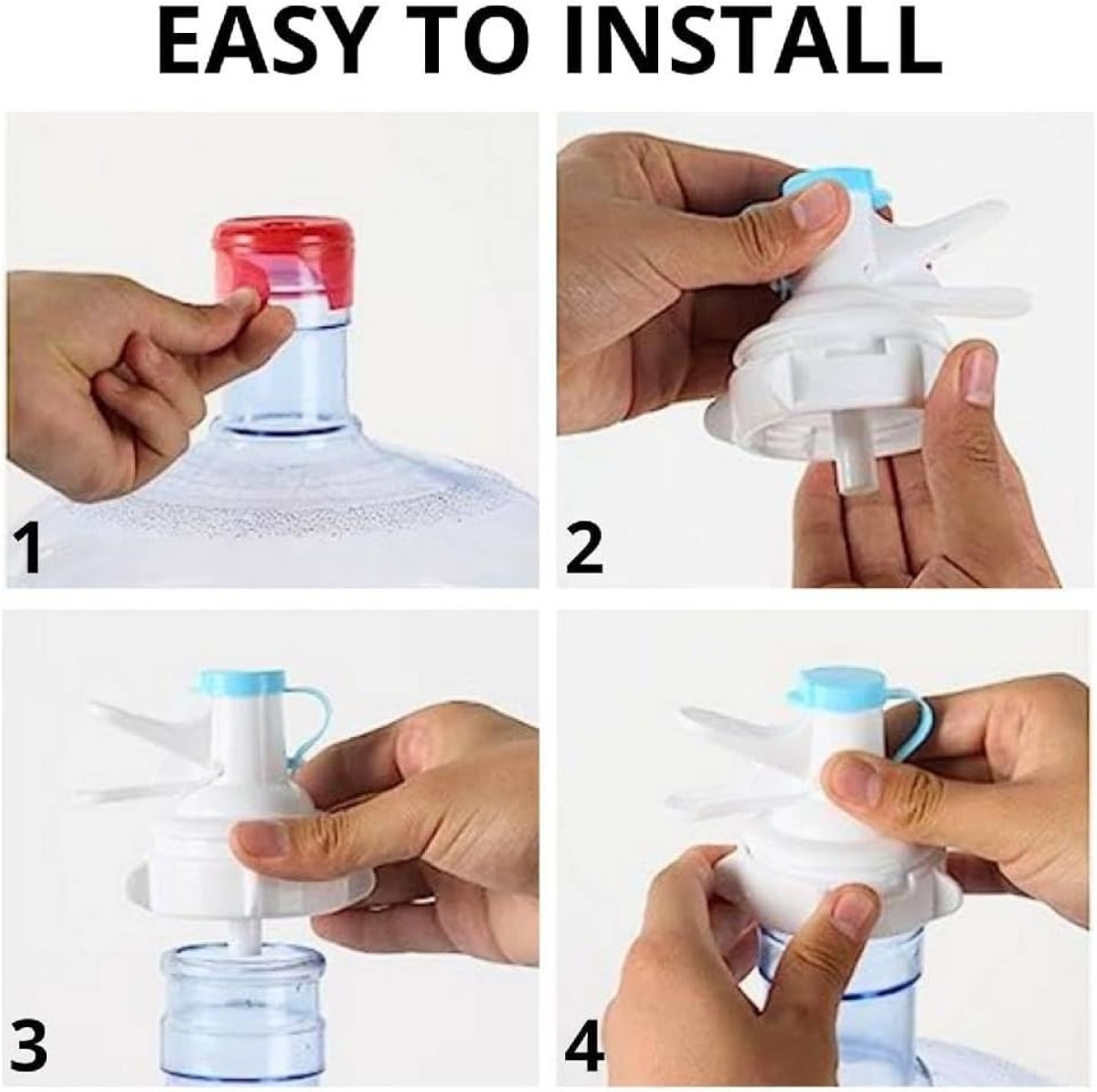 EASY TO INSTALL

1

2

3

4